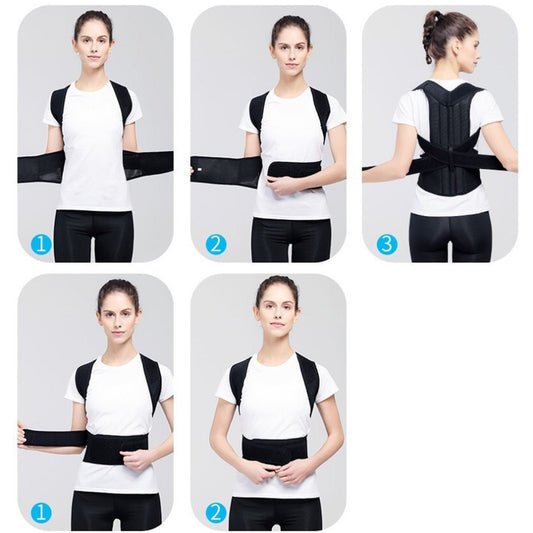 1
2
3
1
2